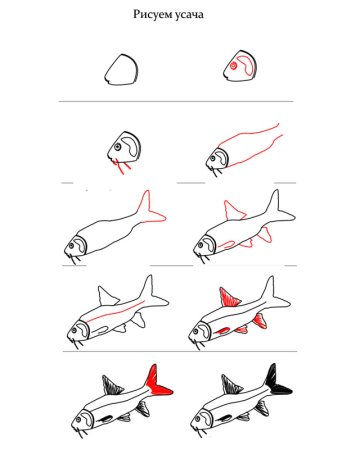 Рисуем усача