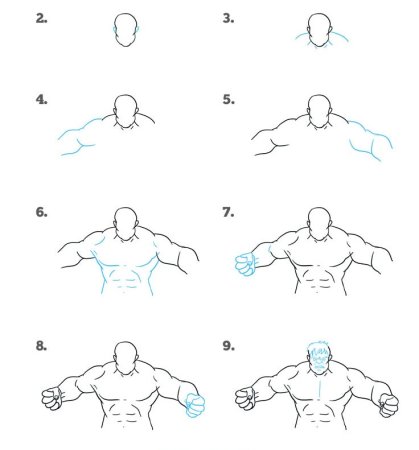 2.

3.

4.

5.

6.

7.

8.

9.