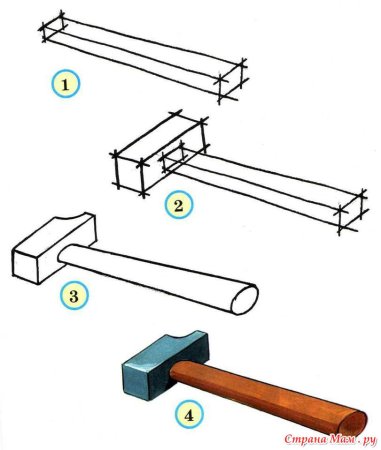 1

2

3

4

Страна Мам.ру