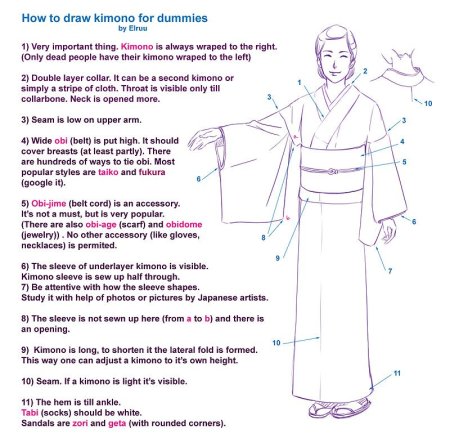 How to draw kimono for dummies
by Elruu

1) Very important thing. Kimono is always wraped to the right. (Only dead people have their kimono wraped to the left)

2) Double layer collar. It can be a second kimono or simply a stripe of cloth. Throat is visible only till collarbone. Neck is opened more.

3) Seam is low on upper arm.

4) Wide obi (belt) is put high. It should cover breasts (at least partly). There are hundreds of ways to tie obi. Most popular styles are taiko and fukura (google it).

5) Obi-jime (belt cord) is an accessory. It's not a must, but is very popular. (There are also obi-age (scarf) and obidome (jewelry)) . No other accessory (like gloves, necklaces) is permited.

6) The sleeve of underlayer kimono is visible. Kimono sleeve is sew up half through.
7) Be attentive with how the sleeve shapes. Study it with help of photos or pictures by Japanese artists.

8) The sleeve is not sewn up here (from a to b) and there is an opening.

9) Kimono is long, to shorten it the lateral fold is formed. This way one can adjust a kimono to it's own height.

10) Seam. If a kimono is light it's visible.

11) The hem is till ankle.
Tabi (socks) should be white.
Sandals are zori and geta (with rounded corners).

1
2
3
10
3
4
5
6
a
b
6
8
9
7
10
11