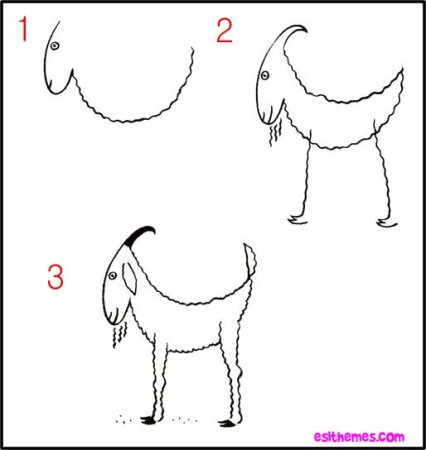 1

2

3

eslthemes.com