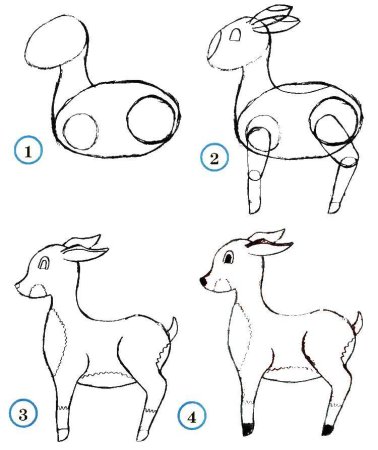 1
2
3
4