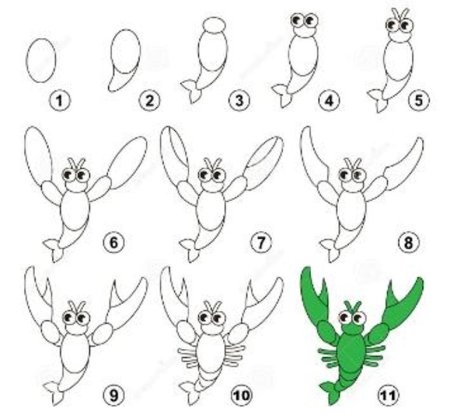 1 2 3 4 5

6 7 8

9 10 11