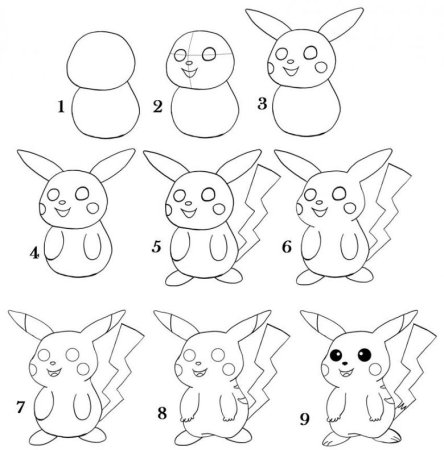 1
2
3
4
5
6
7
8
9