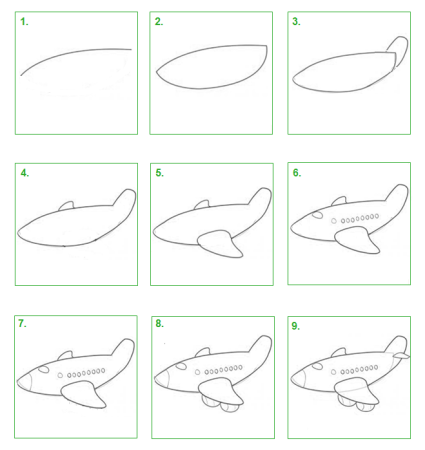 1.

2.

3.

4.

5.

6.

7.

8.

9.