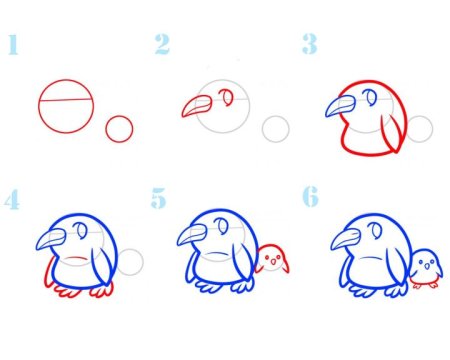 1

2

3

4

5

6