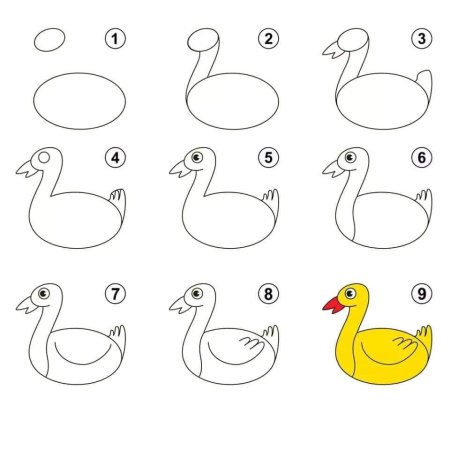 1
2
3
4
5
6
7
8
9