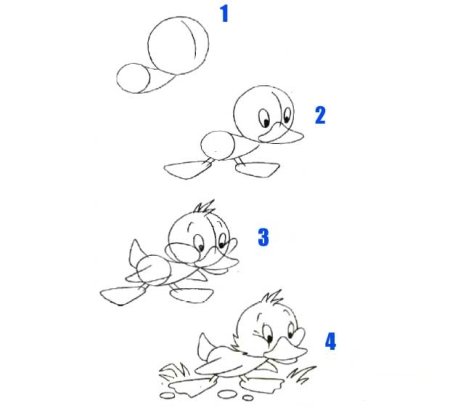 1

2

3

4