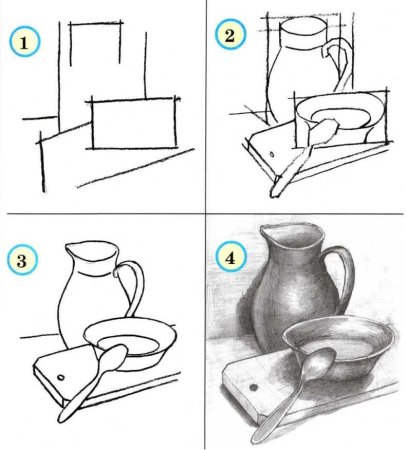 1

2

3

4