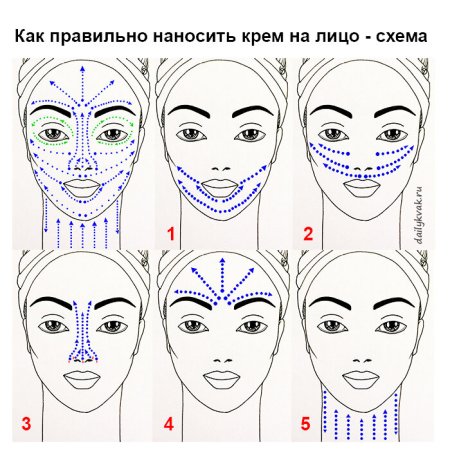 Как правильно наносить крем на лицо - схема

1

2

dailykvak.ru

3

4

5