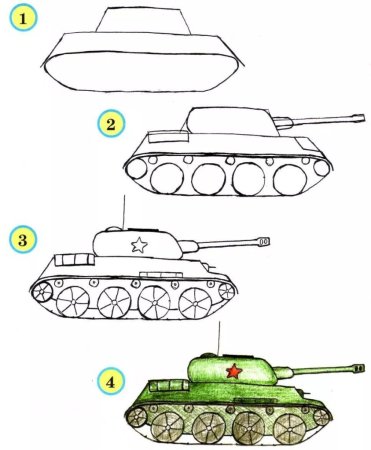 1

2

3

4