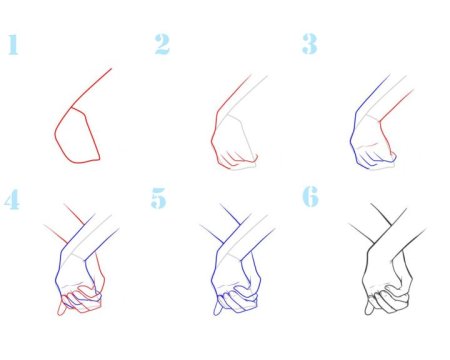 1

2

3

4

5

6