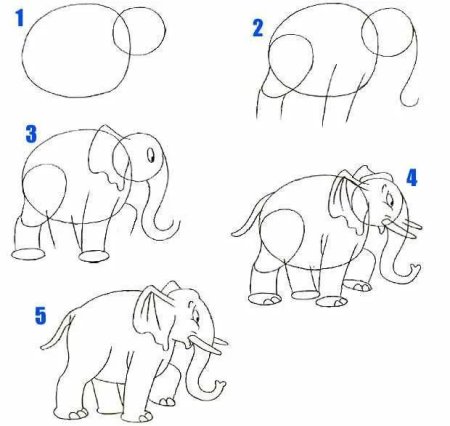 1

2

3

4

5