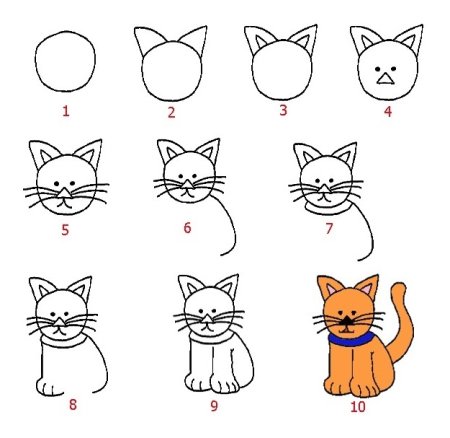 1 2 3 4

5 6 7

8 9 10