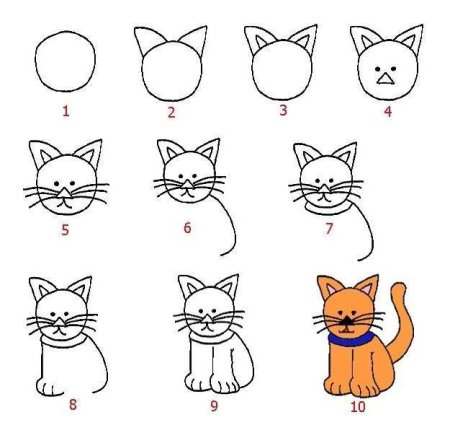 1
2
3
4
5
6
7
8
9
10