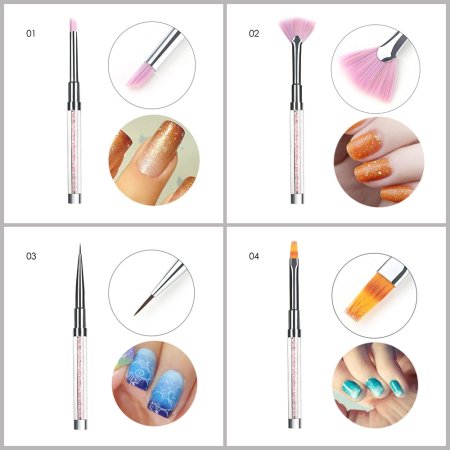 01

02

03

04