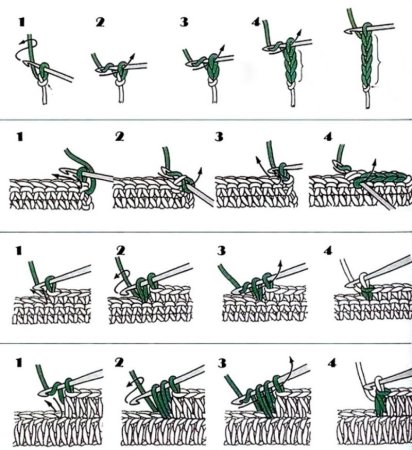 1
2
3
4

1
2
3
4

1
2
3
4

1
2
3
4