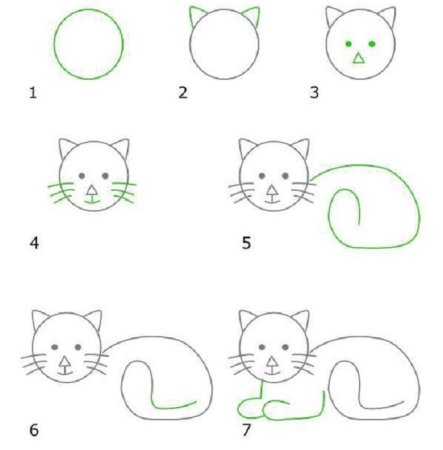 1 2 3

4 5

6 7