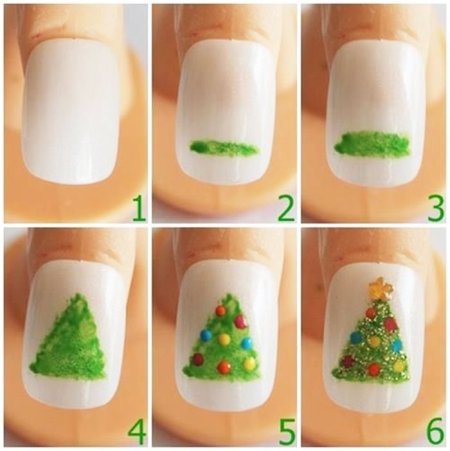 1
2
3
4
5
6