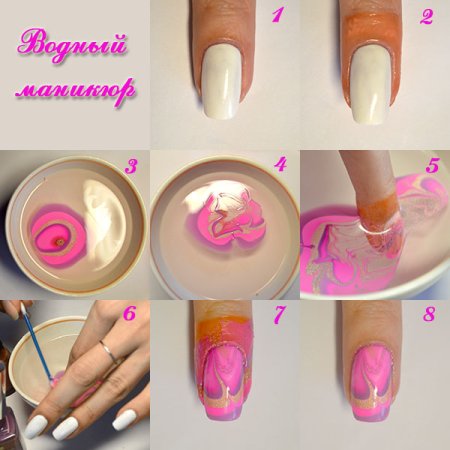 Водный маникюр

1

2

3

4

5

6

7

8