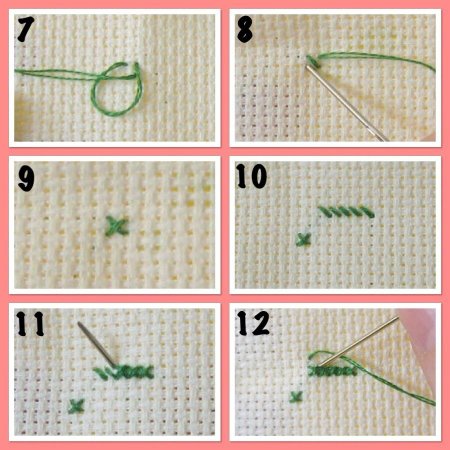 7

8

9

10

11

12