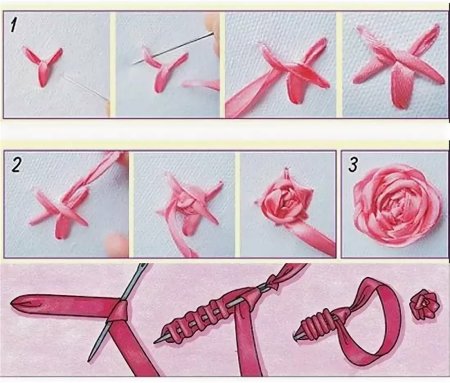 1

2

3