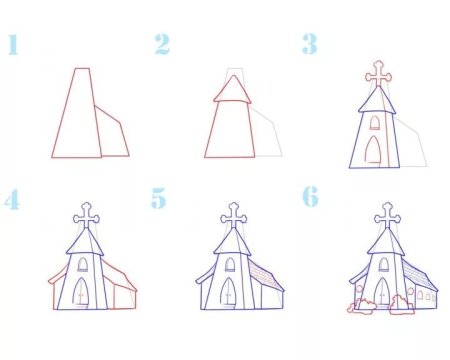 1

2

3

4

5

6