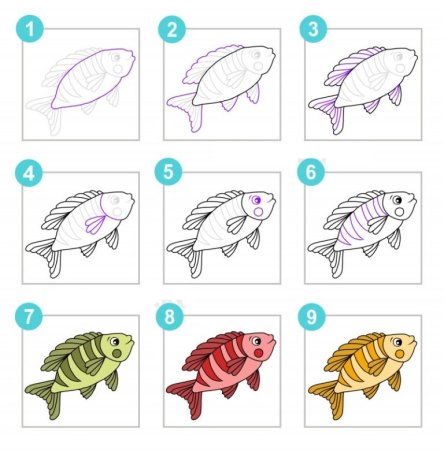 1
2
3
4
5
6
7
8
9