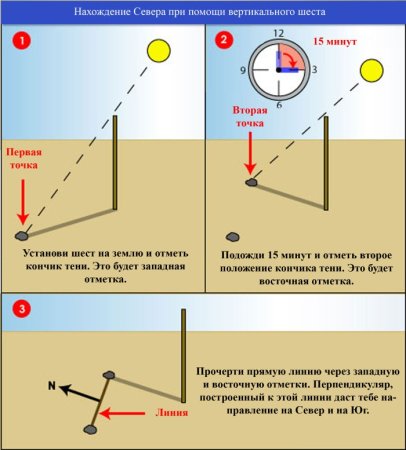 Нахождение Севера при помощи вертикального шеста

1

Первая точка

Установи шест на землю и отметь кончик тени. Это будет западная отметка.

2

12
3
6
9

15 минут

Вторая точка

Подожди 15 минут и отметь второе положение кончика тени. Это будет восточная отметка.

3

N

Линия

Прочерти прямую линию через западную и восточную отметки. Перпендикуляр, построенный к этой линии даст тебе направление на Север и на Юг.