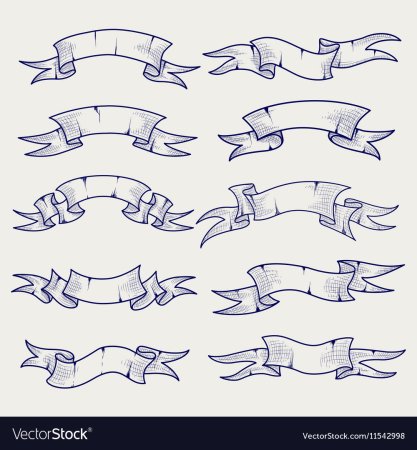 VectorStock®

VectorStock.com/11542998