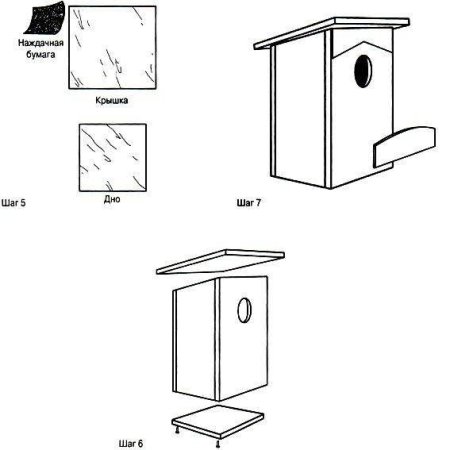 Наждачная бумага

Крышка

Дно

Шаг 5

Шаг 7

Шаг 6