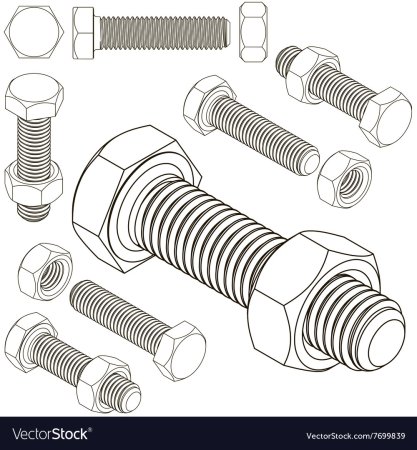 VectorStock®

VectorStock.com/7699839