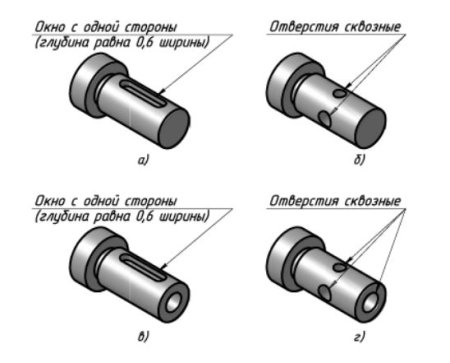 Окно с одной стороны
(глубина равна 0,6 ширины)

а)

Отверстия сквозные

б)

Окно с одной стороны
(глубина равна 0,6 ширины)

в)

Отверстия сквозные

г)