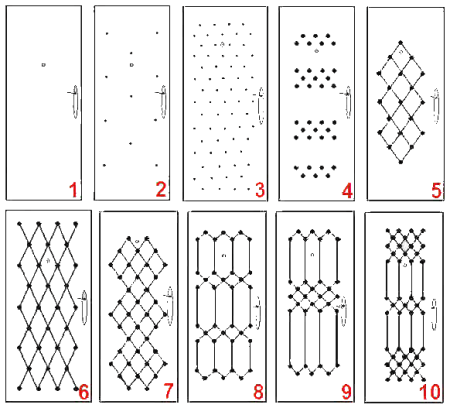 1
2
3
4
5
6
7
8
9
10