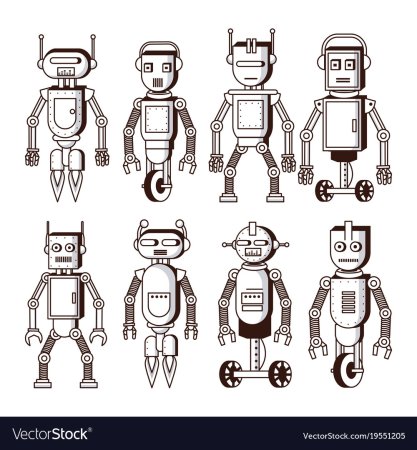 VectorStock®

VectorStock.com/19551205