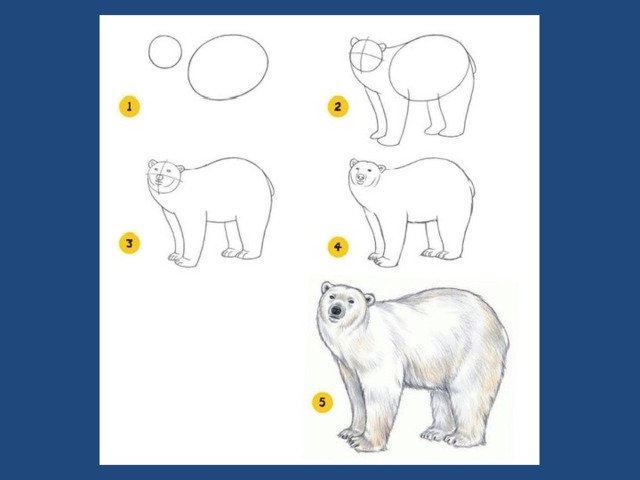 1
2
3
4
5