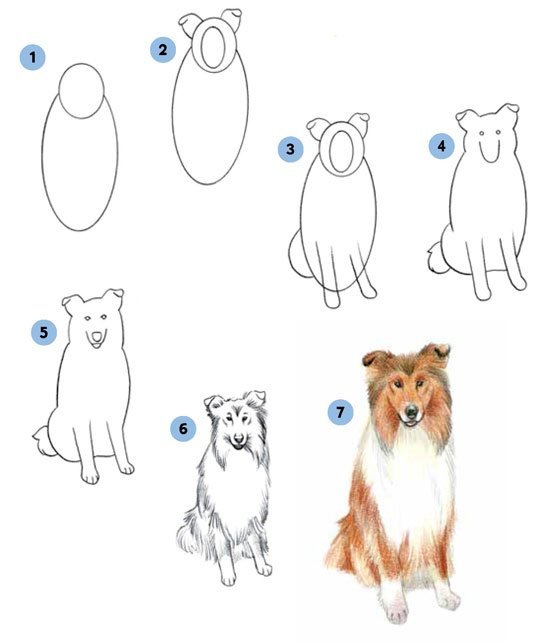 1
2
3
4
5
6
7