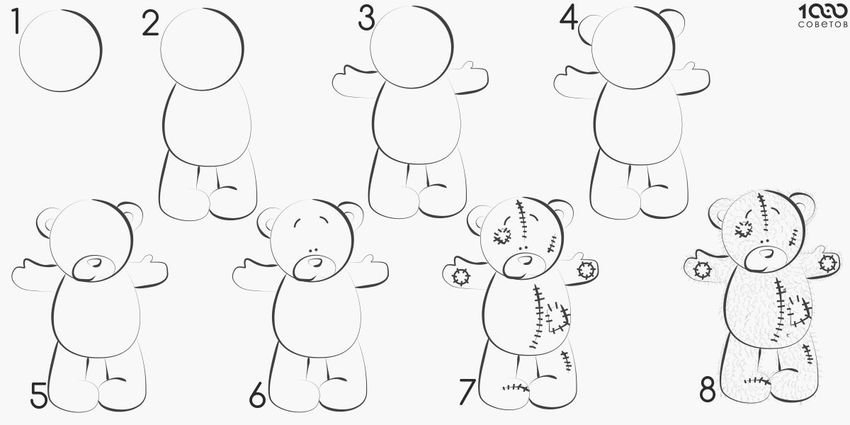 1
2
3
4
1000 СОВЕТОВ
5
6
7
8