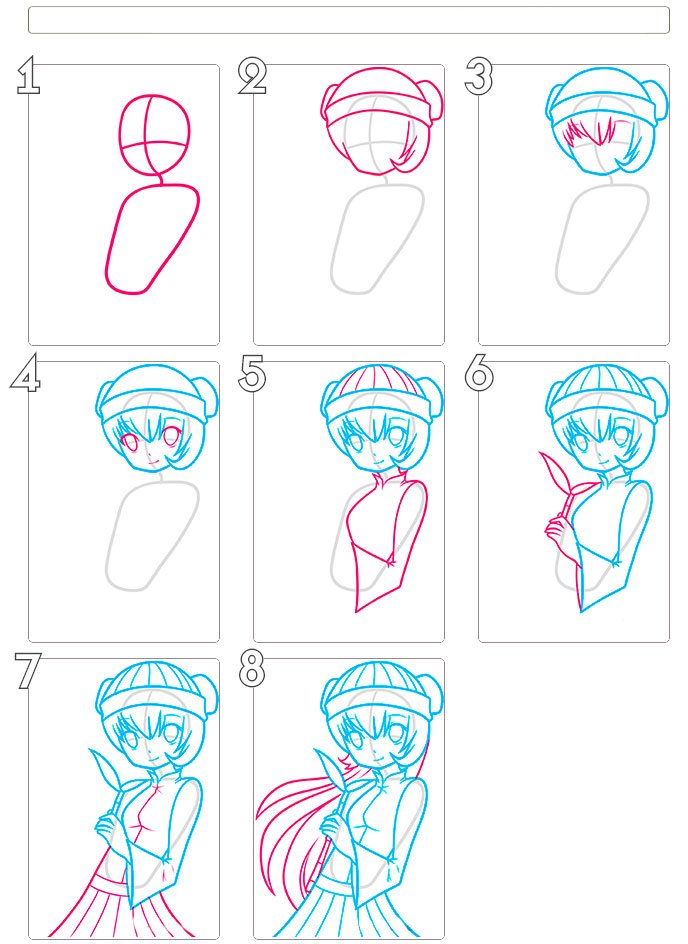 1
2
3
4
5
6
7
8