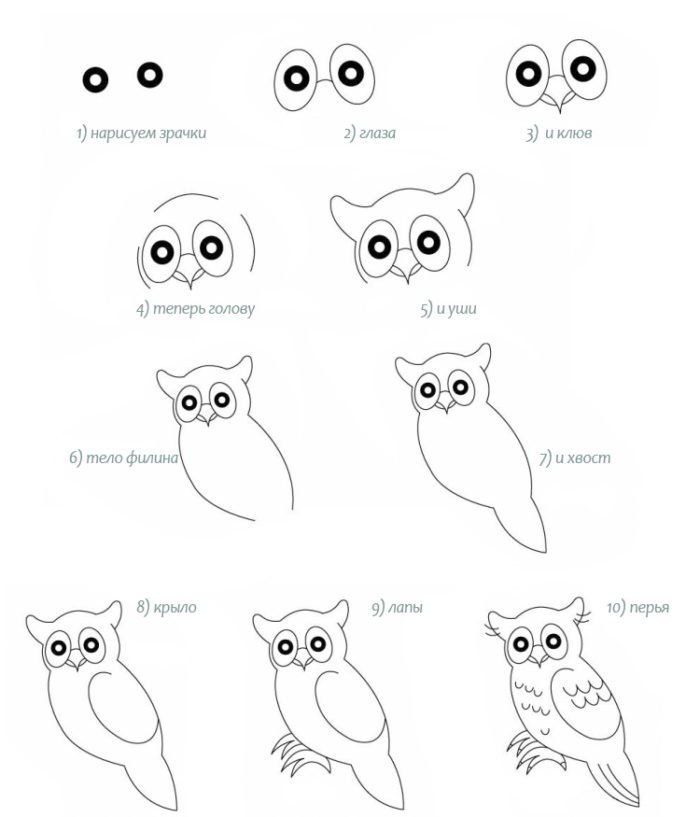 1) нарисуем зрачки

2) глаза

3) и клюв

4) теперь голову

5) и уши

6) тело филина

7) и хвост

8) крыло

9) лапы

10) перья