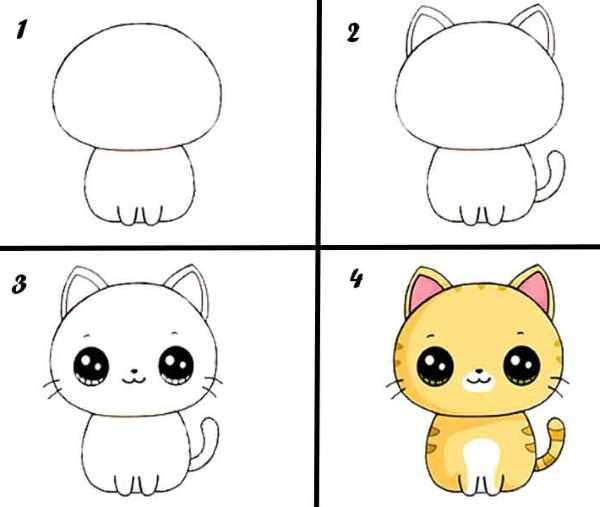 1

2

3

4