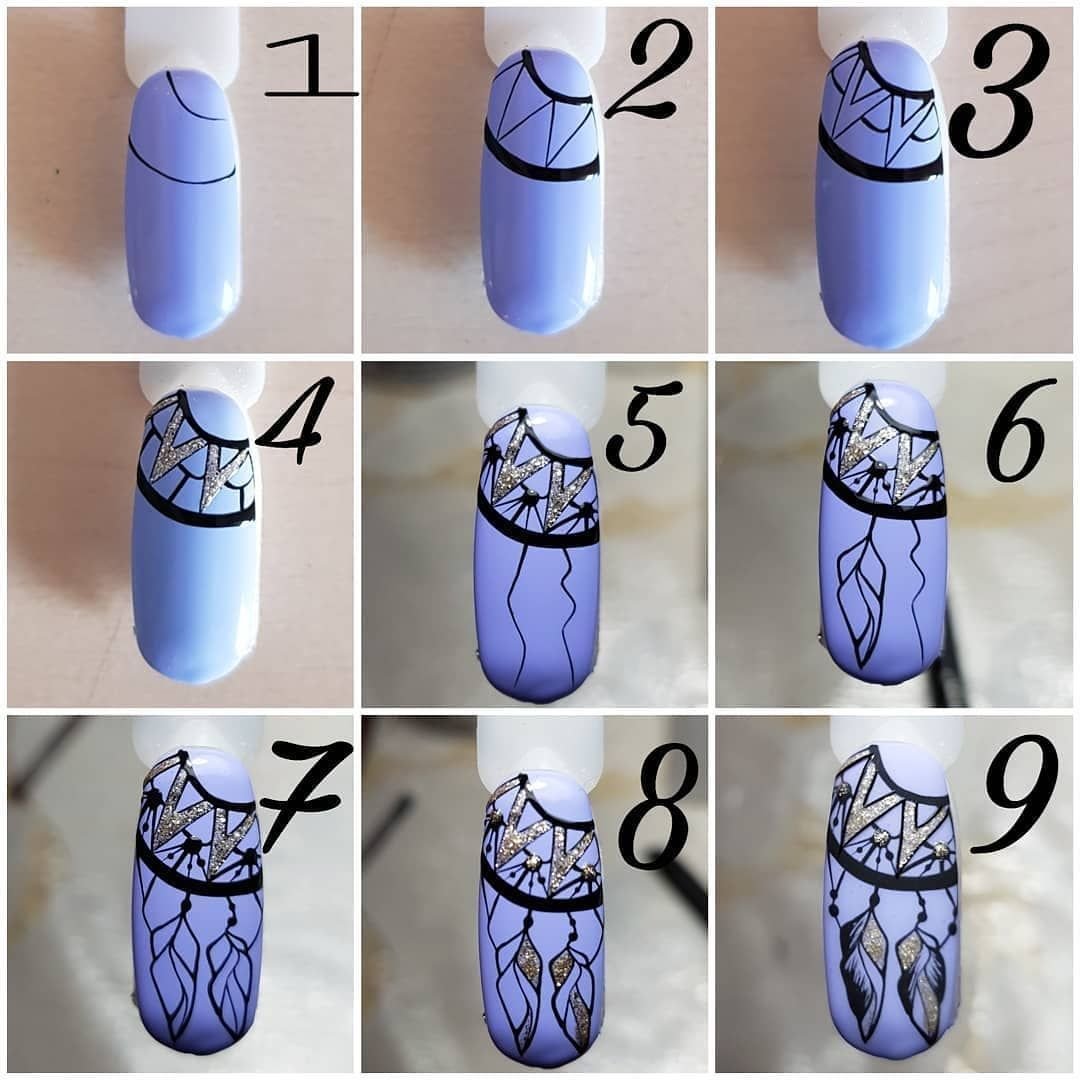 1

2

3

4

5

6

7

8

9