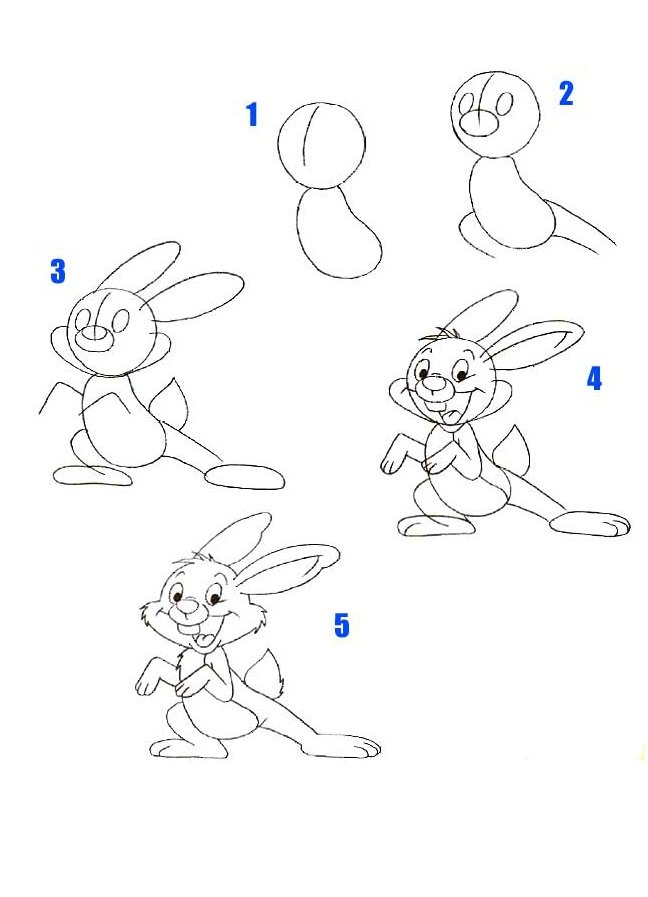 1

2

3

4

5