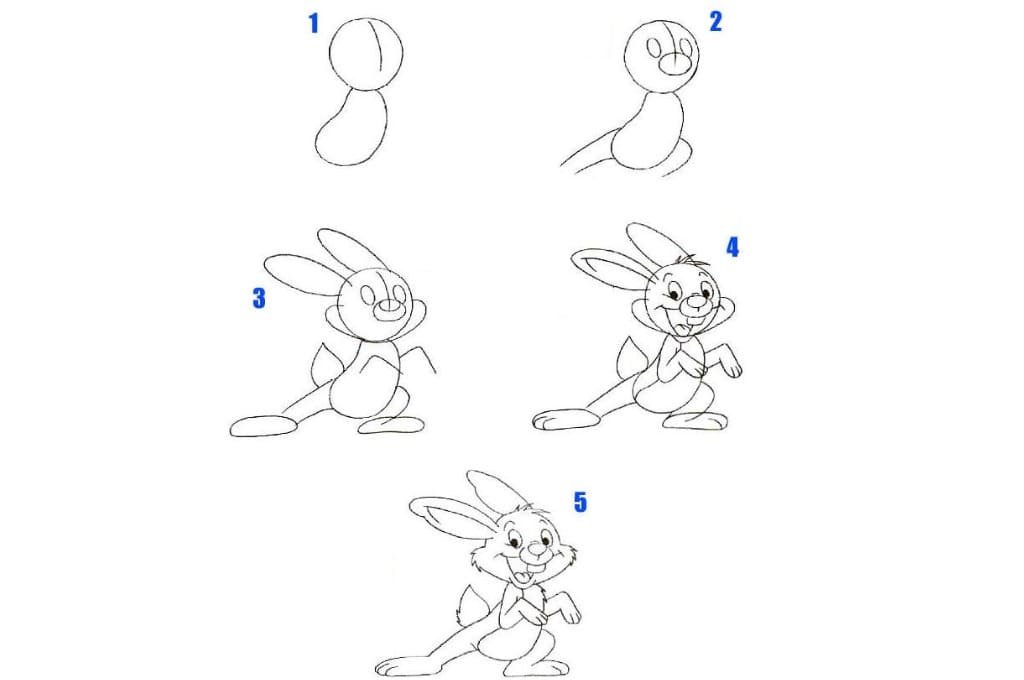 1
2
3
4
5