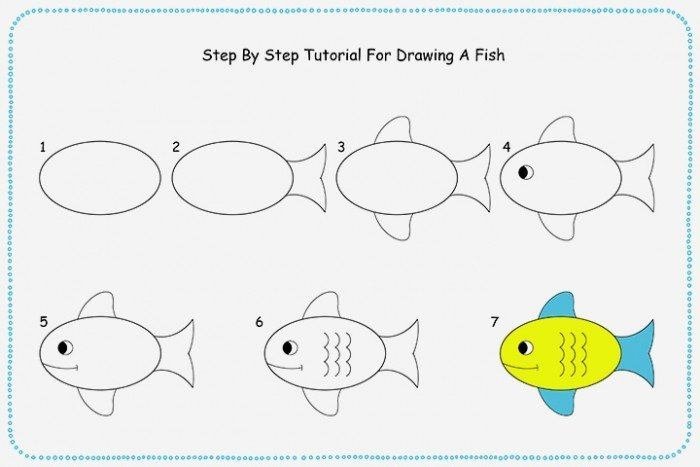 Step By Step Tutorial For Drawing A Fish

1

2

3

4

5

6

7