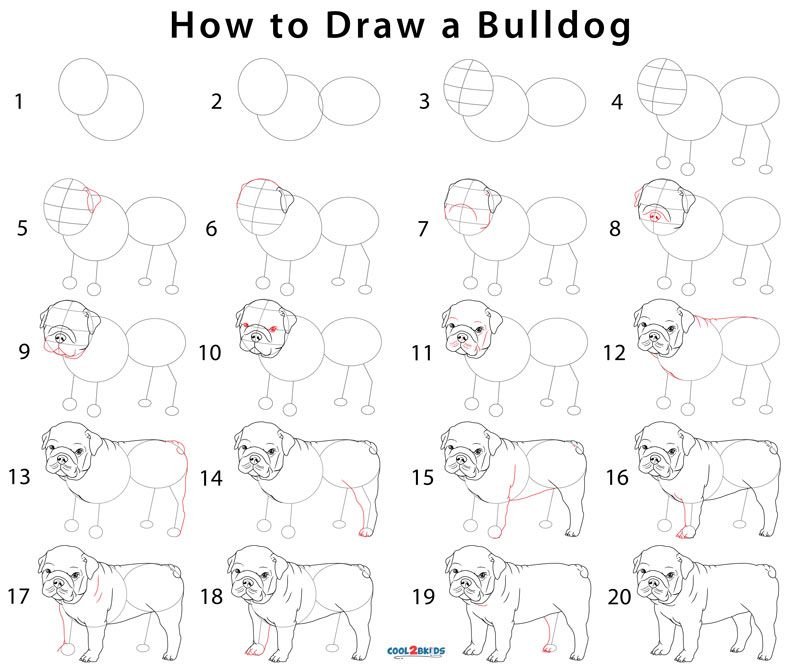 How to Draw a Bulldog

1

2

3

4

5

6

7

8

9

10

11

12

13

14

15

16

17

18

19

20

COOL2BKIDS