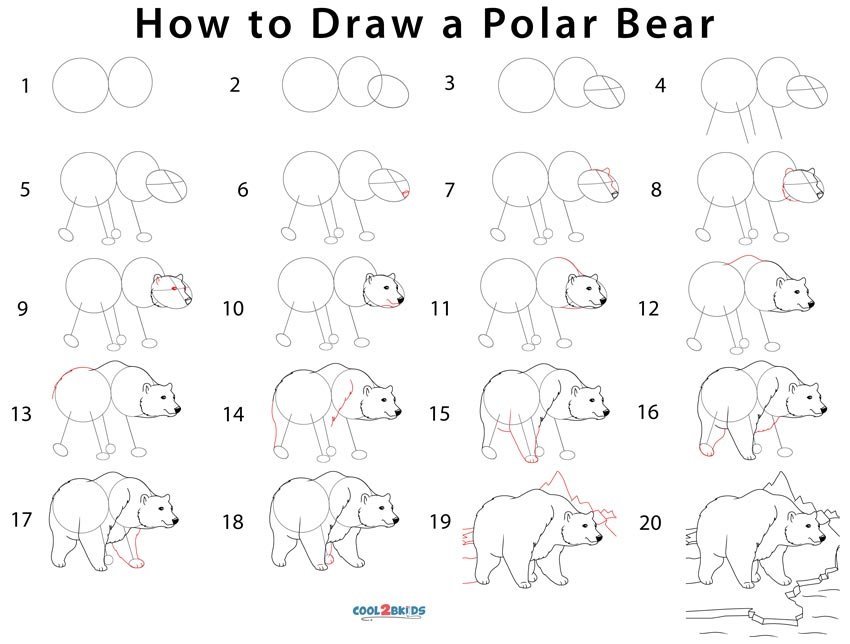 How to Draw a Polar Bear

1

2

3

4

5

6

7

8

9

10

11

12

13

14

15

16

17

18

19

20

COOL2BKIDS