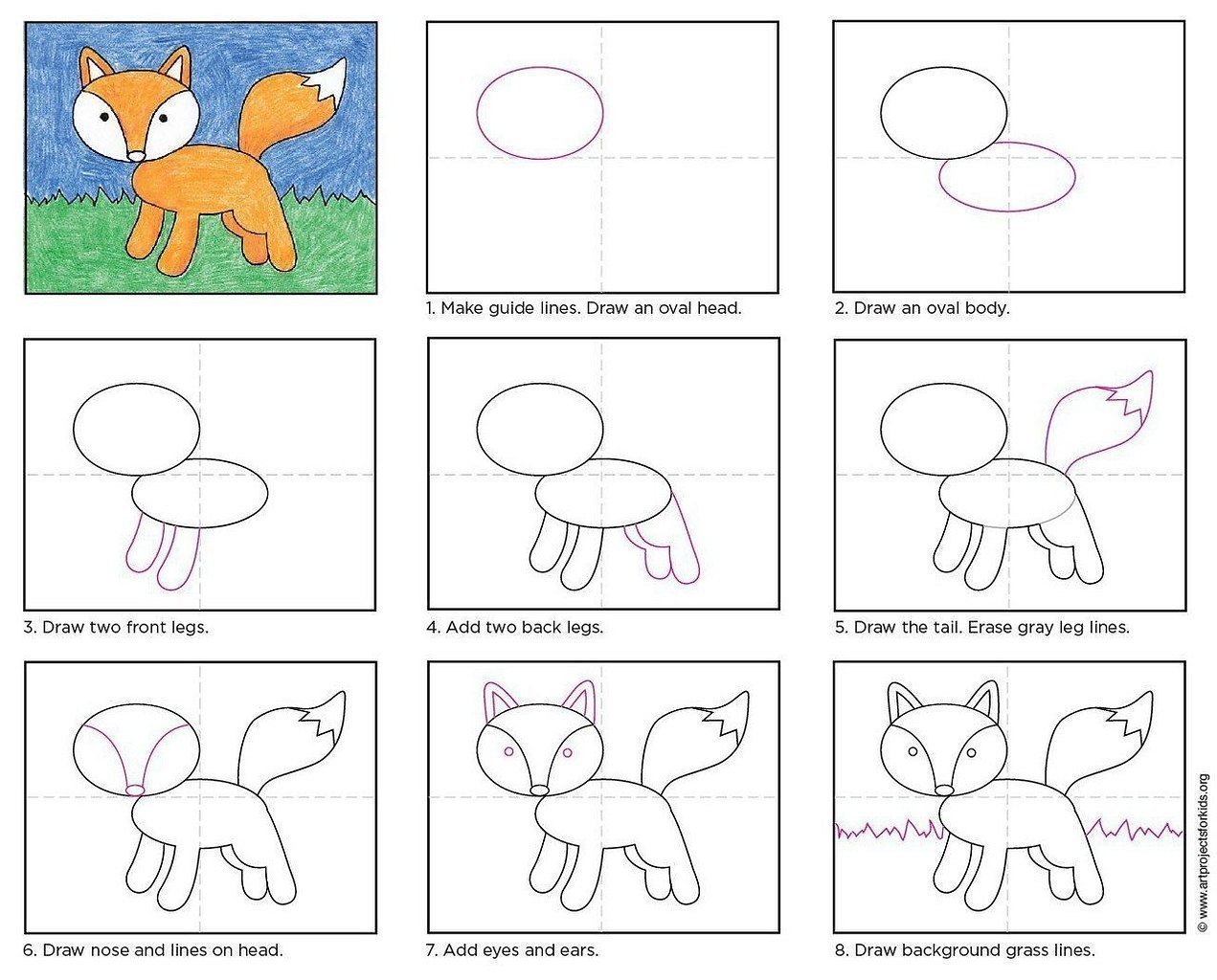 1. Make guide lines. Draw an oval head.

2. Draw an oval body.

3. Draw two front legs.

4. Add two back legs.

5. Draw the tail. Erase gray leg lines.

6. Draw nose and lines on head.

7. Add eyes and ears.

8. Draw background grass lines.

© www.artprojectsforkids.org