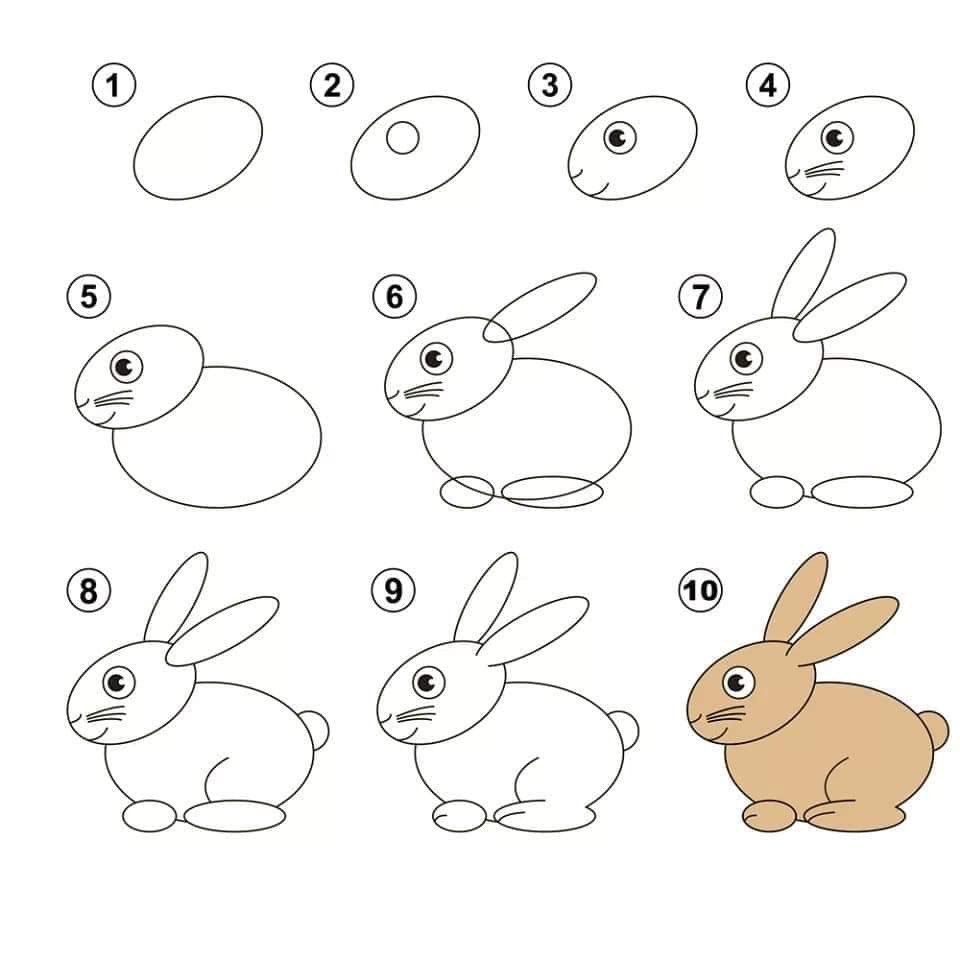 1 2 3 4

5 6 7

8 9 10