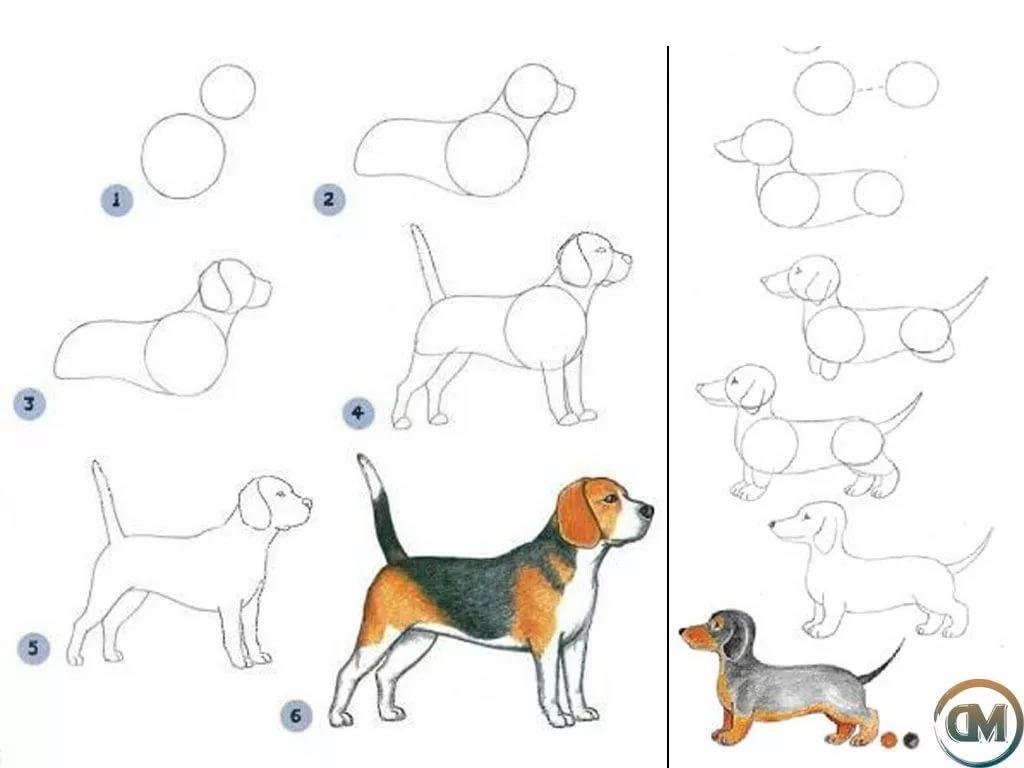 1
2
3
4
5
6
DM